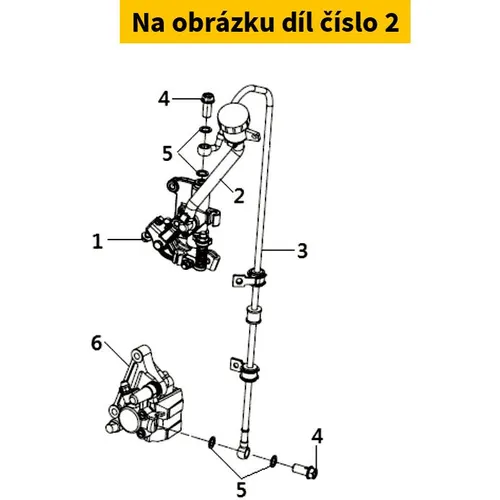 Na obrázku díl číslo 2

4

5

2

1

3

6

4

5