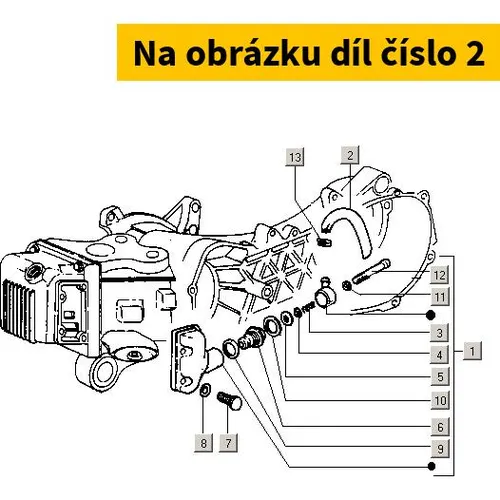 Na obrázku díl číslo 2

13
2
12
11
3
4
1
5
10
6
9
8
7