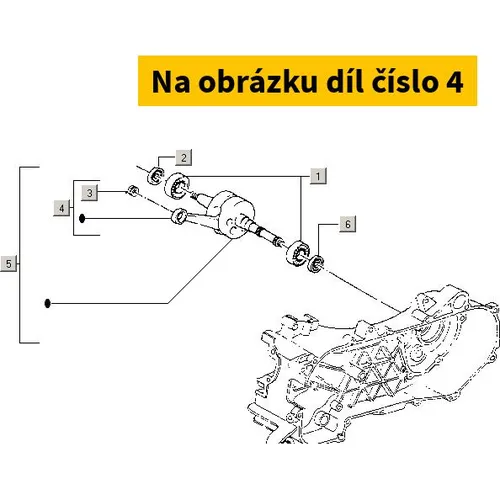 Na obrázku díl číslo 4

2
1
3
4
6
5