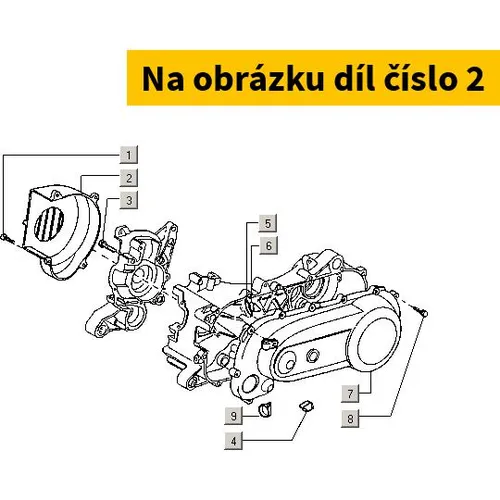 Na obrázku díl číslo 2

1
2
3
5
6
7
8
9
4