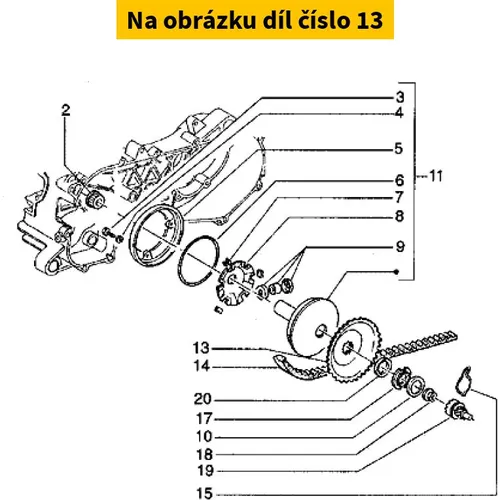 Na obrázku díl číslo 13

2
3
4
5
6
7
8
9
11
13
14
20
17
10
18
19
15