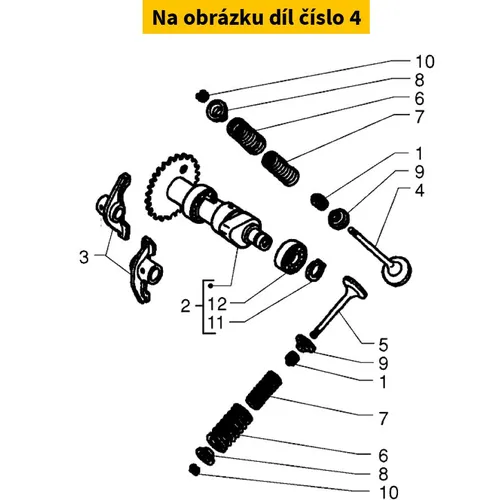 Na obrázku díl číslo 4

10
8
6
7
1
9
4
3
2
12
11
5
9
1
7
6
8
10