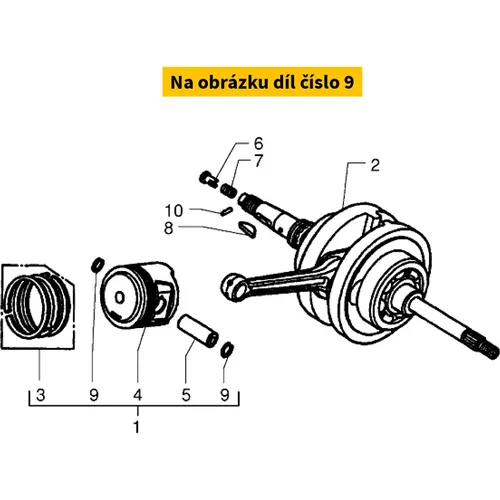 Na obrázku díl číslo 9

6
7
2
10
8
3
9
4
5
9
1