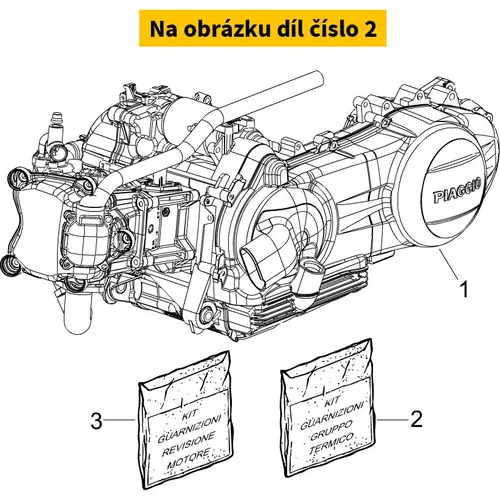 Na obrázku díl číslo 2

PIAGGIO

1

3

KIT GUARNIZIONI REVISIONE MOTORE

KIT GUARNIZIONI GRUPPO TERMICO

2