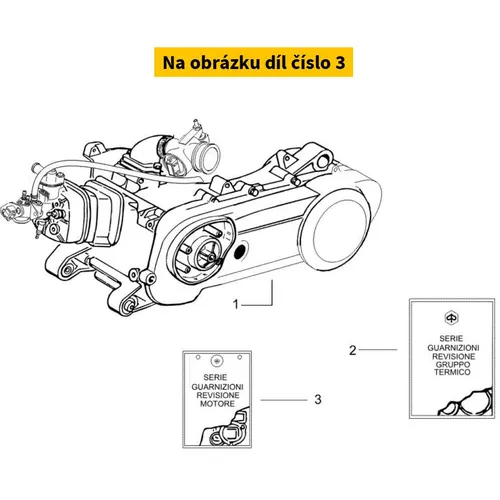 Na obrázku díl číslo 3

1

2

SERIE GUARNIZIONI REVISIONE GRUPPO TERMICO

SERIE GUARNIZIONI REVISIONE MOTORE

3