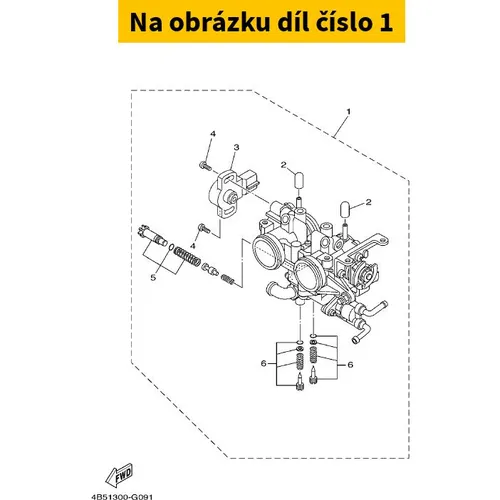 Na obrázku díl číslo 1

1
4
3
2
2
4
5
6
6
FWD
4B51300-G091