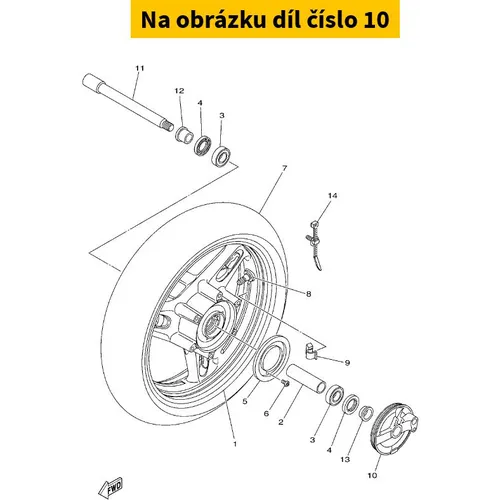 Na obrázku díl číslo 10

11
12
4
3
7
14
8
9
5
6
2
3
4
13
1
10
FWD