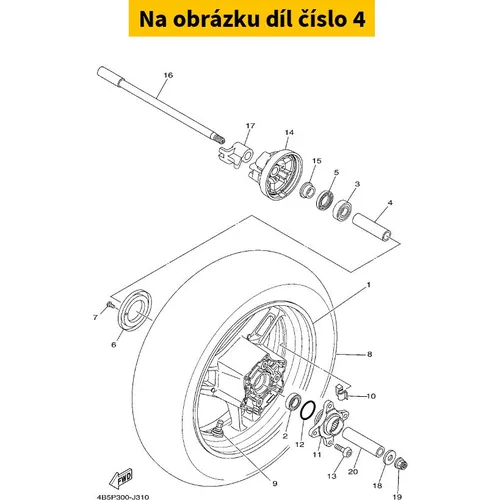 Na obrázku díl číslo 4

16
17
14
15
5
3
4
1
7
6
8
10
2
12
11
13
20
18
19
9
FWD
4B5P300-J310