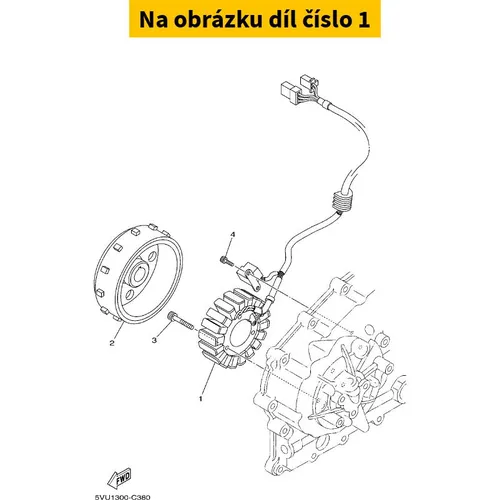 Na obrázku díl číslo 1

4

2

3

1

FWD

5VU1300-C380