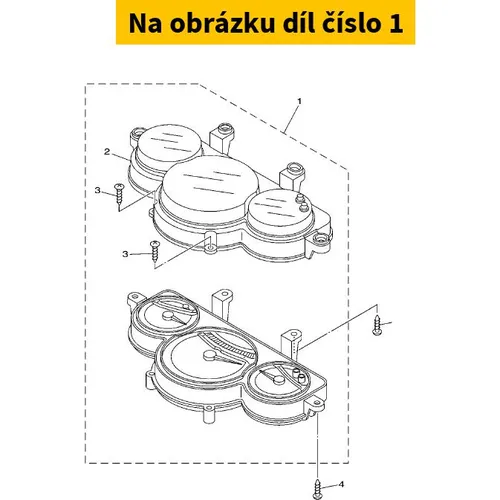 Na obrázku díl číslo 1

1

2

3

3

4