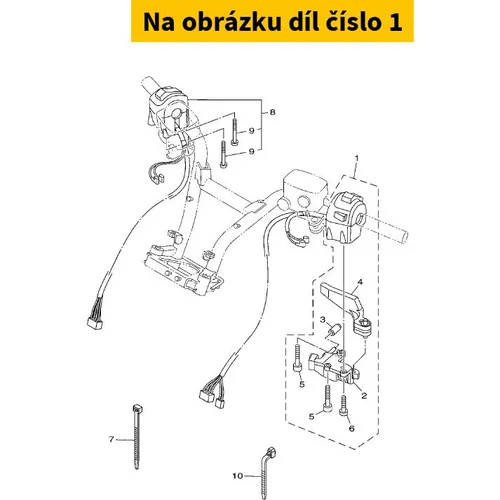 Na obrázku díl číslo 1

8
9
9
1
4
3
5
2
5
6
7
10