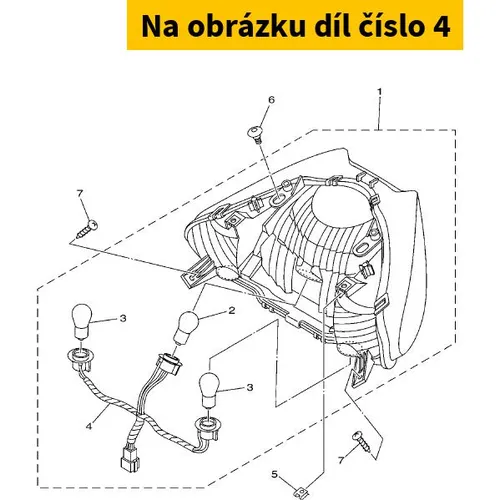 Na obrázku díl číslo 4

1
6
7
3
2
3
4
7
5