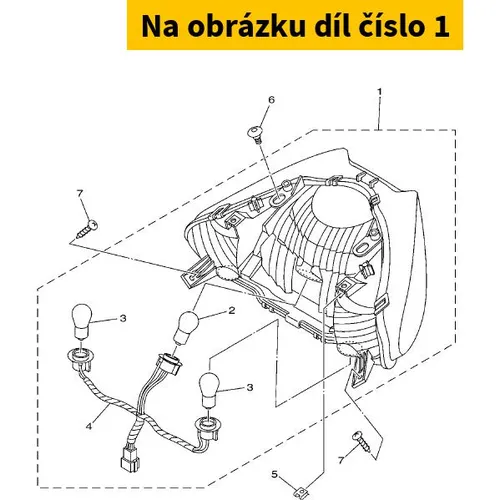 Na obrázku díl číslo 1

1
6
7
3
2
3
4
7
5