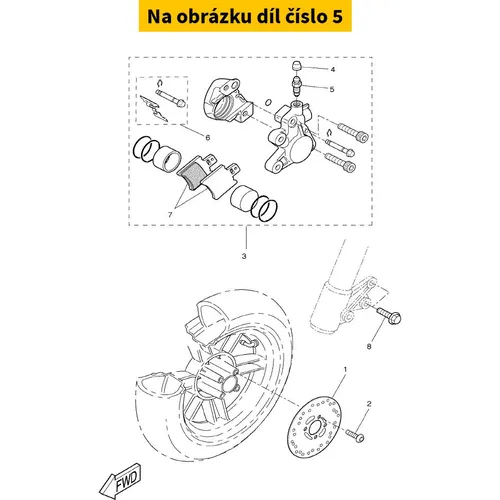 Na obrázku díl číslo 5

4
5
6
7
3
8
1
2
FWD