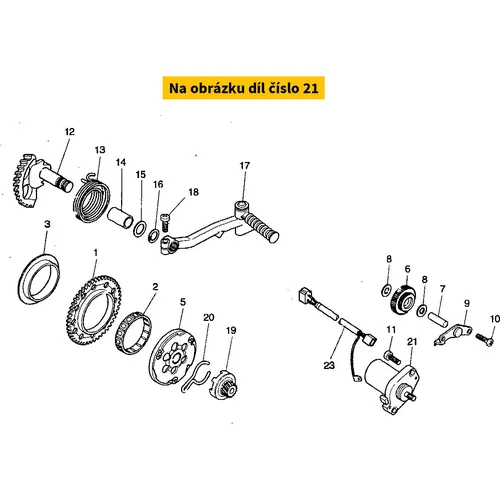 Na obrázku díl číslo 21

12
13
14
15
16
18
17
3
1
2
5
20
19
8
6
8
7
9
10
11
21
23