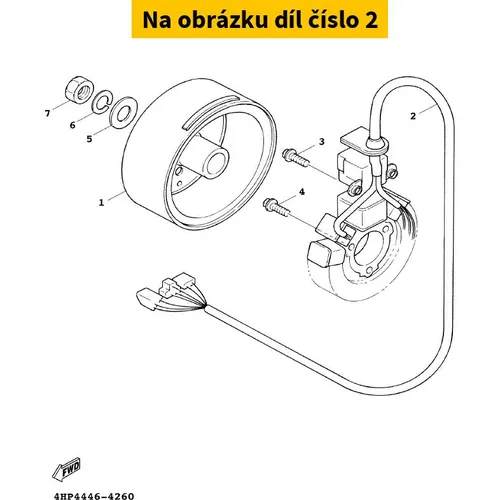 Na obrázku díl číslo 2

7
6
5
1
3
4
2

FWD

4HP4446-4260