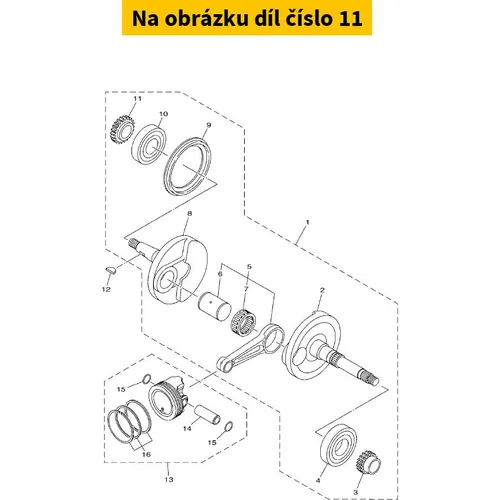 Na obrázku díl číslo 11

11
10
9
8
1
12
6
5
7
2
15
14
15
16
13
4
3