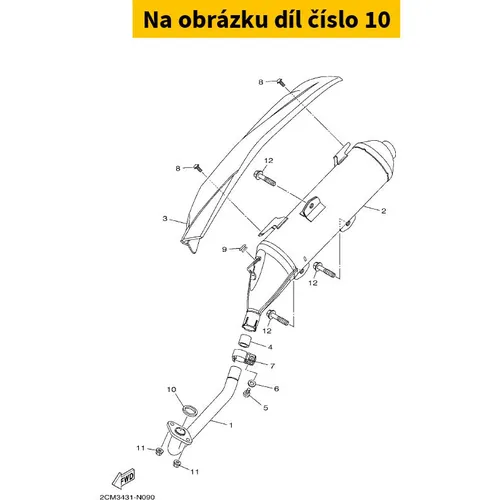 Na obrázku díl číslo 10

8
8
12
3
2
9
12
12
4
7
6
5
10
1
11
11
FWD
2CM3431-N090