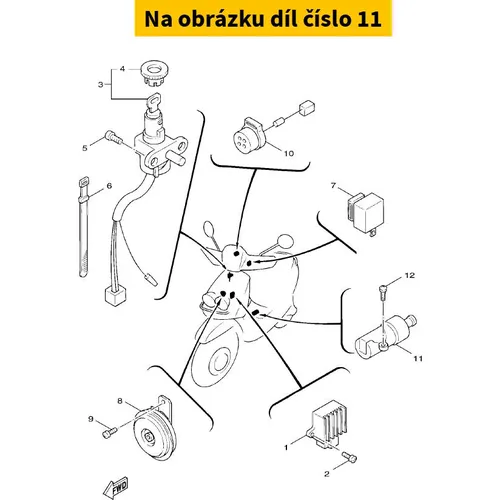 Na obrázku díl číslo 11

4
3
5
6
10
7
12
11
8
9
1
2
FWD