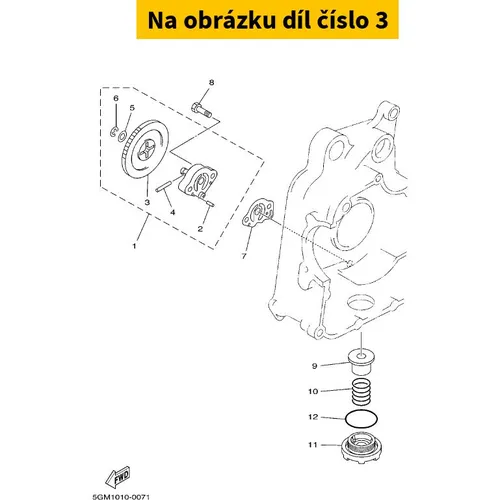 Na obrázku díl číslo 3

8
6
5
3
4
2
1
7
9
10
12
11
FWD
5GM1010-0071