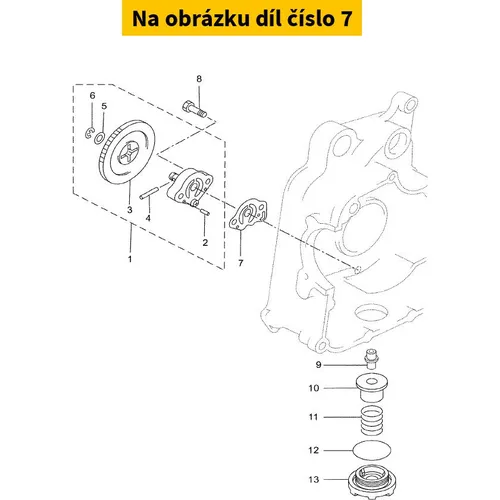 Na obrázku díl číslo 7

8
6
5
3
4
2
1
7
9
10
11
12
13