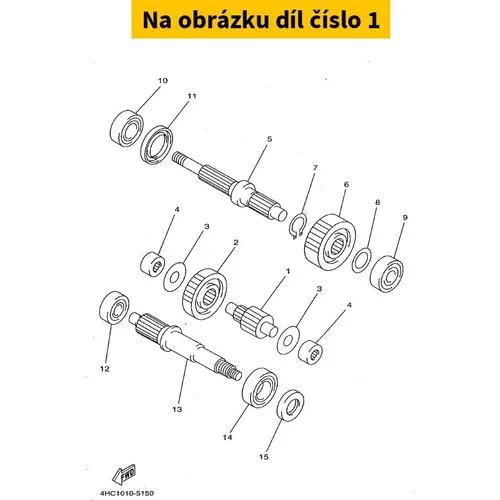 Na obrázku díl číslo 1

10
11
5
7
6
8
9
4
3
2
1
3
4
12
13
14
15
FWD
4HC1010-5150