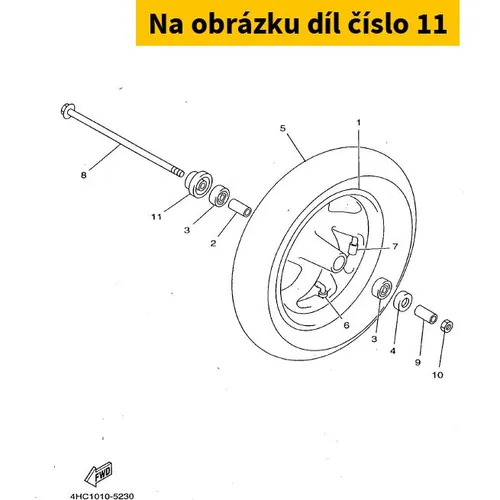 Na obrázku díl číslo 11

5
1
8
11
3
2
7
6
3
4
9
10

FWD

4HC1010-5230