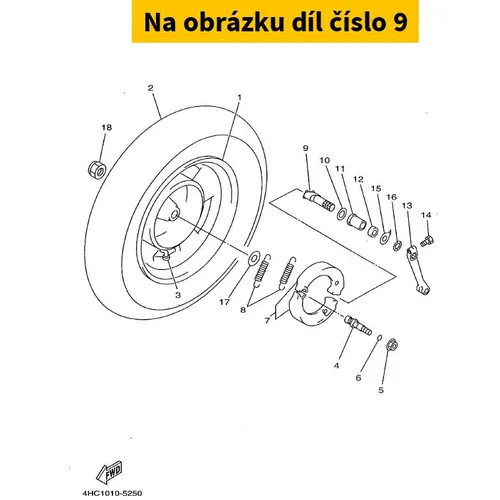 Na obrázku díl číslo 9

2
1
18
9
10
11
12
15
16
13
14
3
17
8
7
4
6
5

FWD

4HC1010-5250