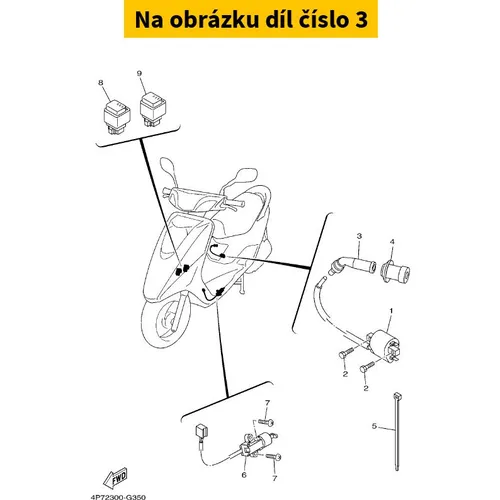 Na obrázku díl číslo 3

8
9
3
4
1
2
2
5
7
6
7
FWD
4P72300-G350