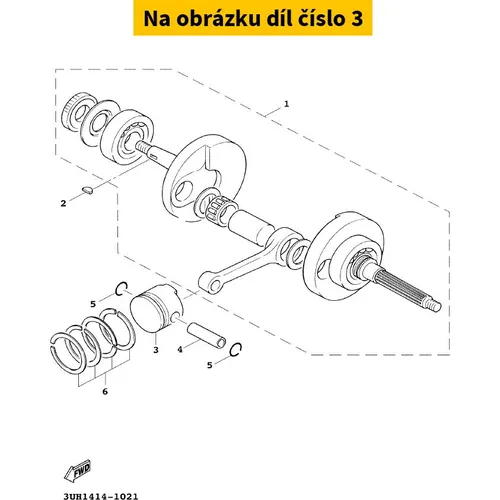 Na obrázku díl číslo 3

1

2

5

3

4

5

6

FWD

3UH1414-1021