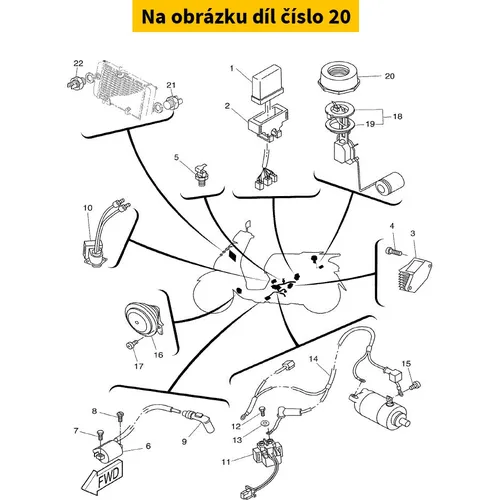 Na obrázku díl číslo 20

22
21
1
2
20
18
19
5
10
4
3
16
17
14
15
8
7
6
9
12
13
11
FWD