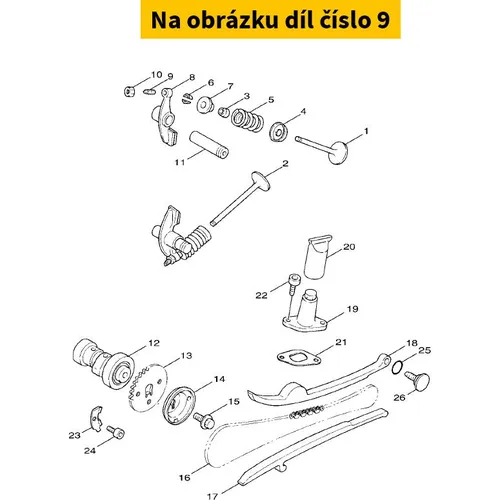 Na obrázku díl číslo 9

10
9
8
6
7
3
5
4
1
11
2
20
22
19
12
13
21
18
25
14
15
26
23
24
16
17