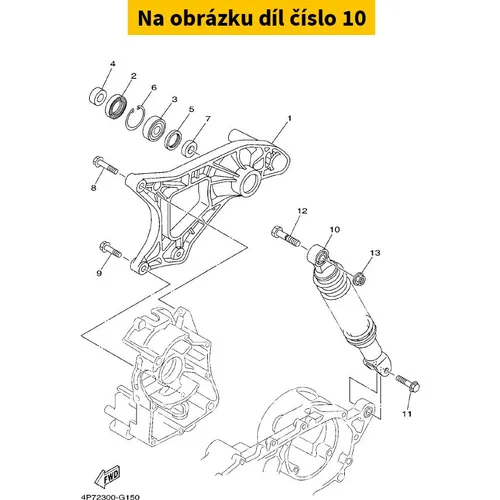 Na obrázku díl číslo 10

4
2
6
3
5
7
1
8
12
10
13
9
11
FWD
4P72300-G150