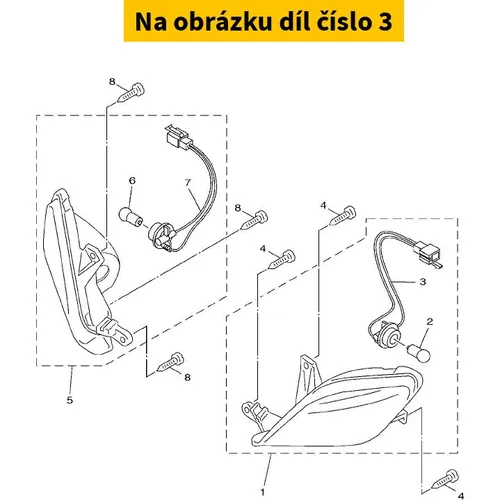 Na obrázku díl číslo 3

8
6
7
8
4
4
3
2
8
5
1
4