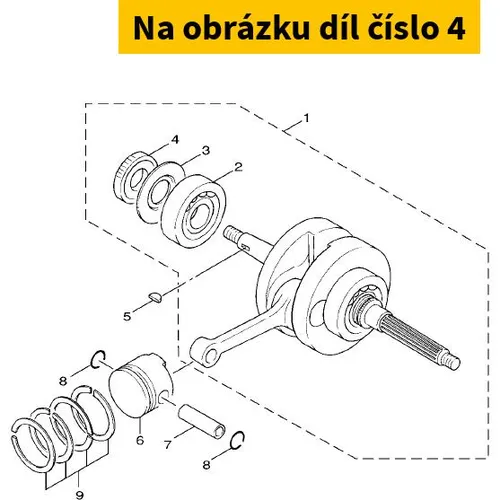 Na obrázku díl číslo 4

1
4
3
2
5
8
6
7
8
9