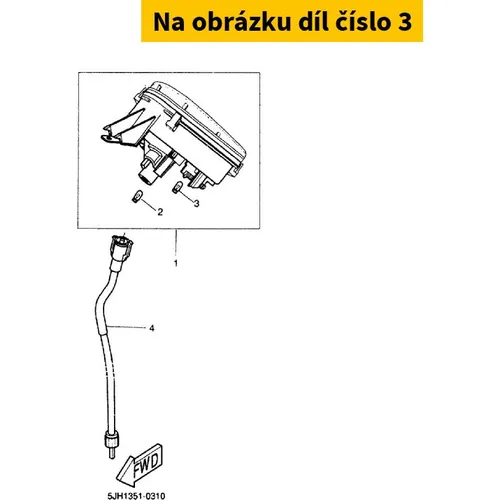 Na obrázku díl číslo 3

2

3

1

4

FWD

5JH1351-0310