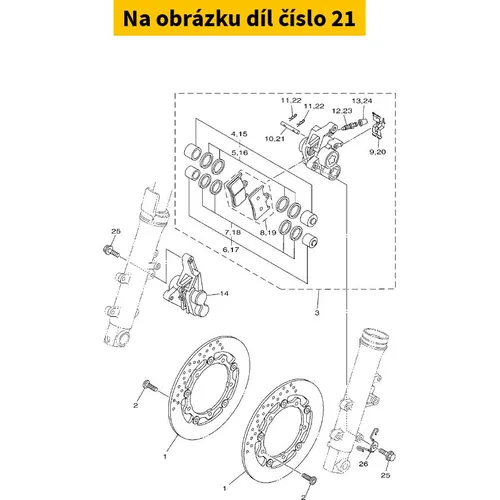 Na obrázku díl číslo 21

11,22
11,22
13,24
12,23
10,21
9,20
4,15
5,16
7,18
8,19
6,17
25
14
3
2
1
1
26
25
2