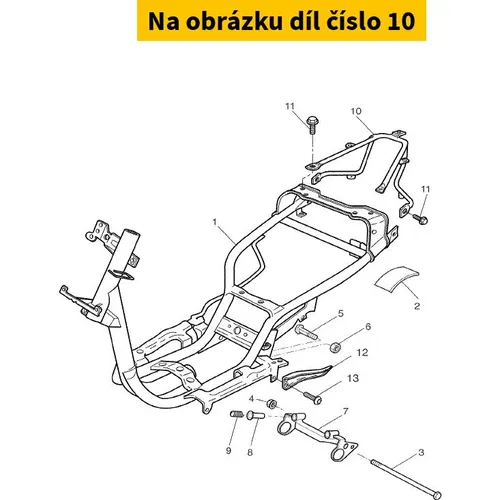 Na obrázku díl číslo 10

11
10
11
1
2
5
6
12
13
4
7
9
8
3