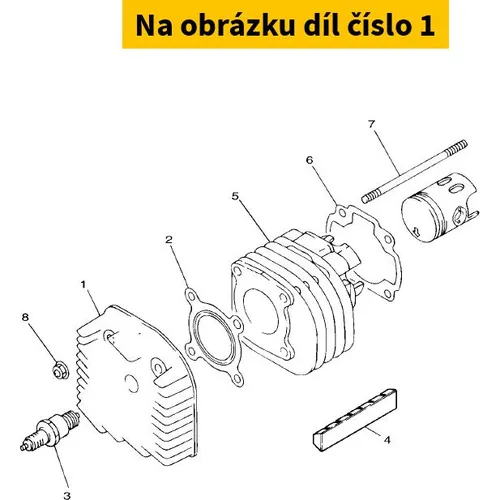 Na obrázku díl číslo 1

7
6
5
2
1
8
4
3