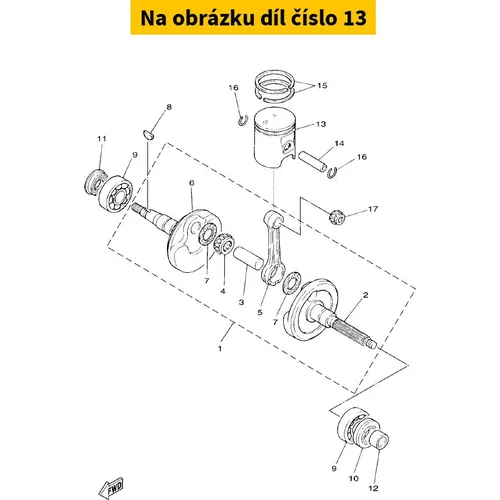 Na obrázku díl číslo 13

16
15
8
13
11
9
14
16
6
17
7
4
3
5
7
2
1
9
10
12
FWD