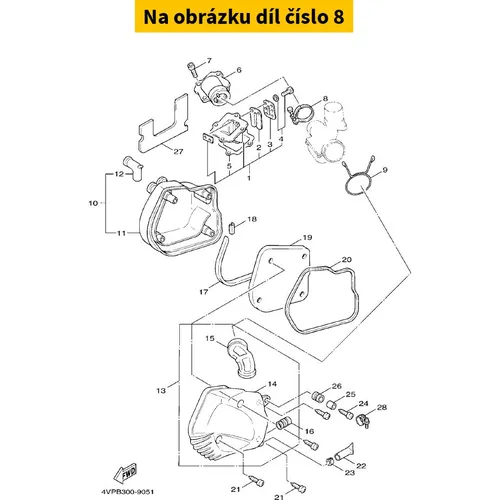 Na obrázku díl číslo 8

7
6
8
27
2
3
4
5
1
9
12
10
11
18
19
20
17
15
13
14
26
25
24
28
16
22
23
21
21
FWD
4VPB300-9051