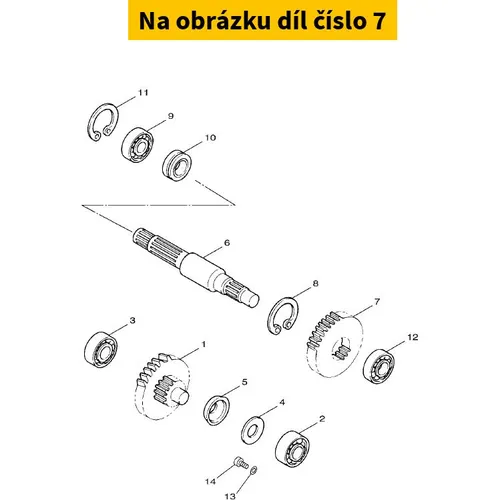 Na obrázku díl číslo 7

11
9
10
6
8
7
3
12
1
5
4
2
14
13