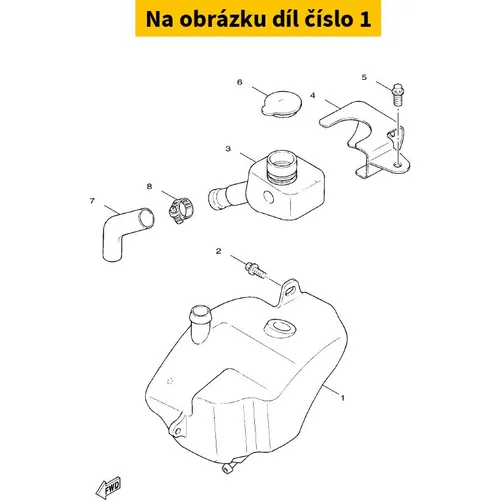 Na obrázku díl číslo 1

6
5
4
3
8
7
2
1
FWD