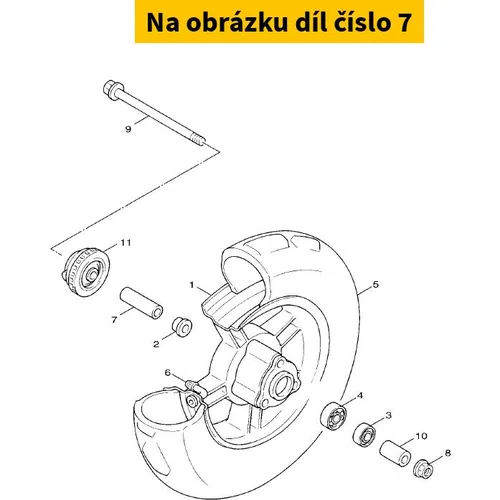 Na obrázku díl číslo 7

9
11
1
5
7
2
6
4
3
10
8