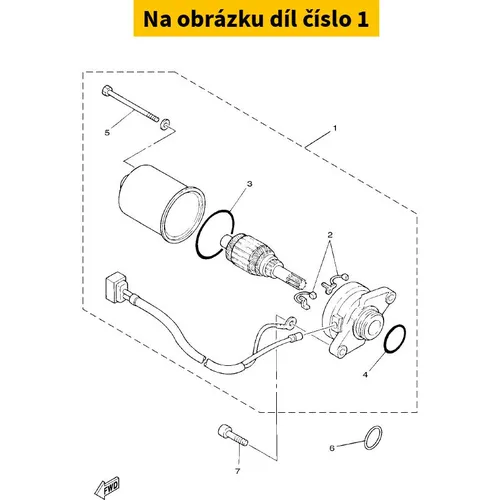 Na obrázku díl číslo 1

5

1

3

2

4

6

7

FWD