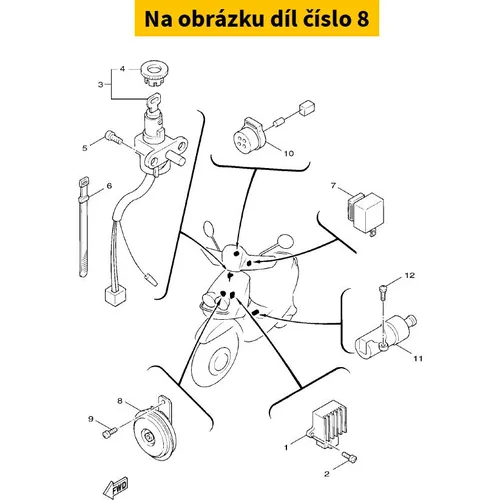 Na obrázku díl číslo 8

4
3
5
6
10
7
12
11
8
9
1
2
FWD