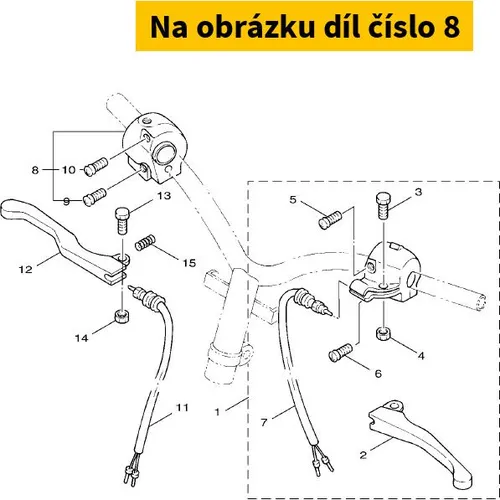 Na obrázku díl číslo 8

8
10
9
13
12
15
14
11
5
3
4
6
1
7
2