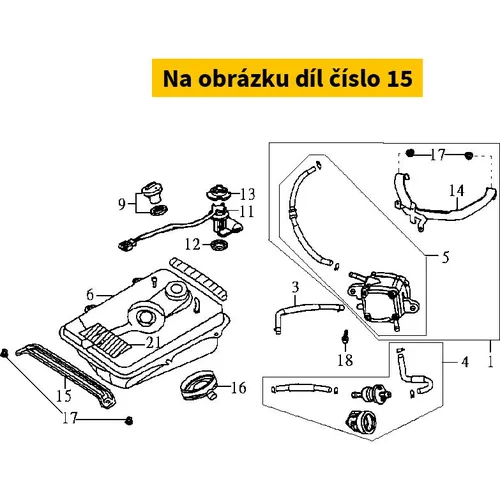 Na obrázku díl číslo 15

17
14
9
13
11
12
5
6
3
21
18
4
1
15
16
17