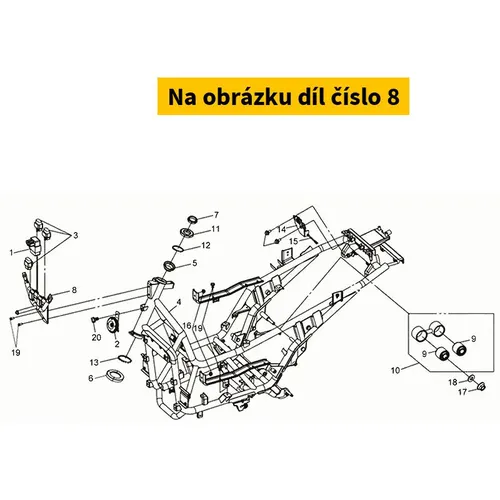 Na obrázku díl číslo 8

7
11
12
5
3
1
8
4
14
15
16
19
20
2
19
13
6
9
9
10
18
17