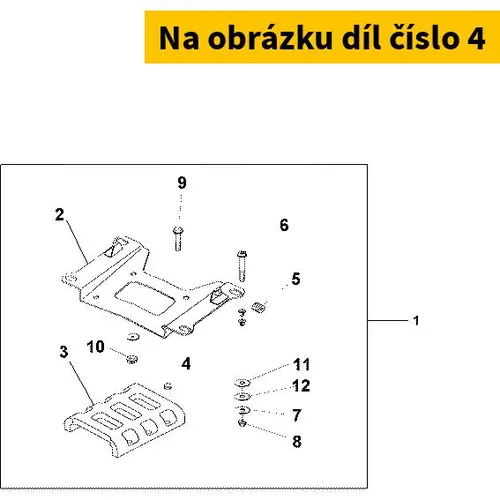 Na obrázku díl číslo 4

9
2
6
5
1
10
3
4
11
12
7
8